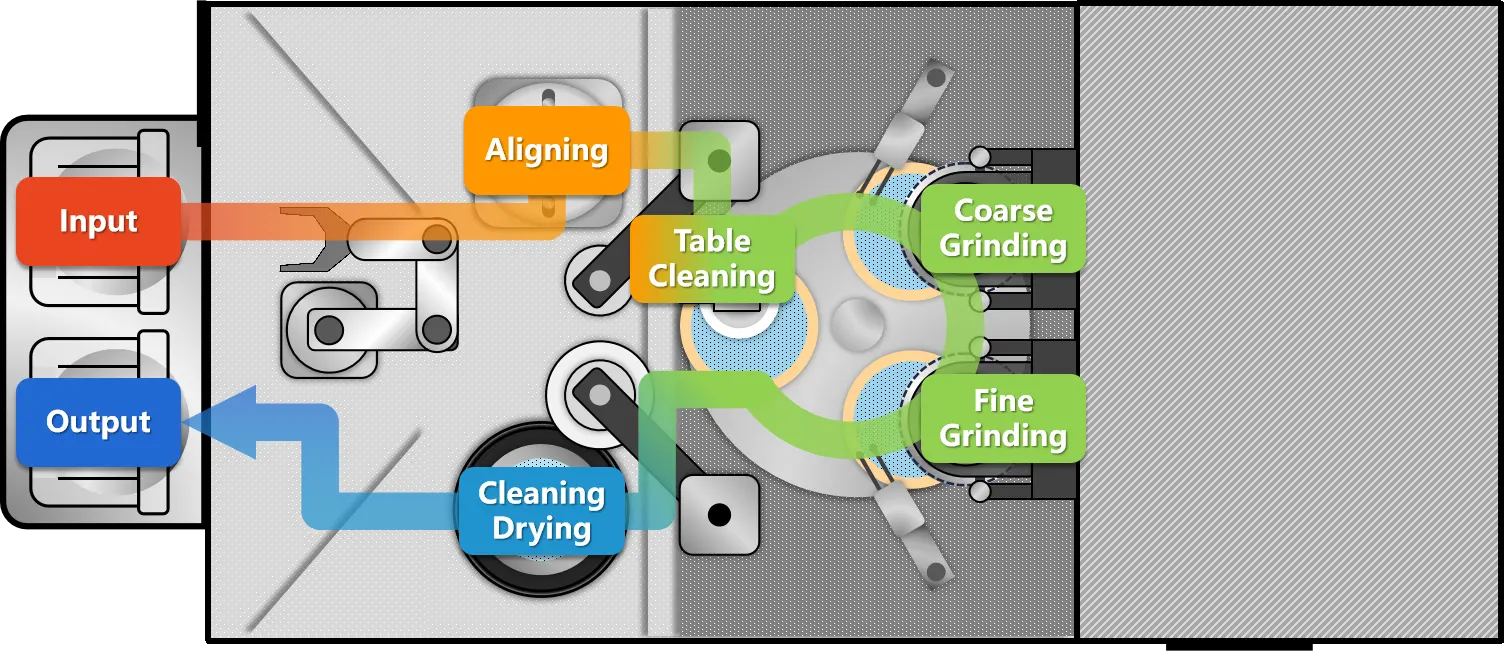 Input

Aligning

Table Cleaning

Coarse Grinding

Fine Grinding

Cleaning Drying

Output